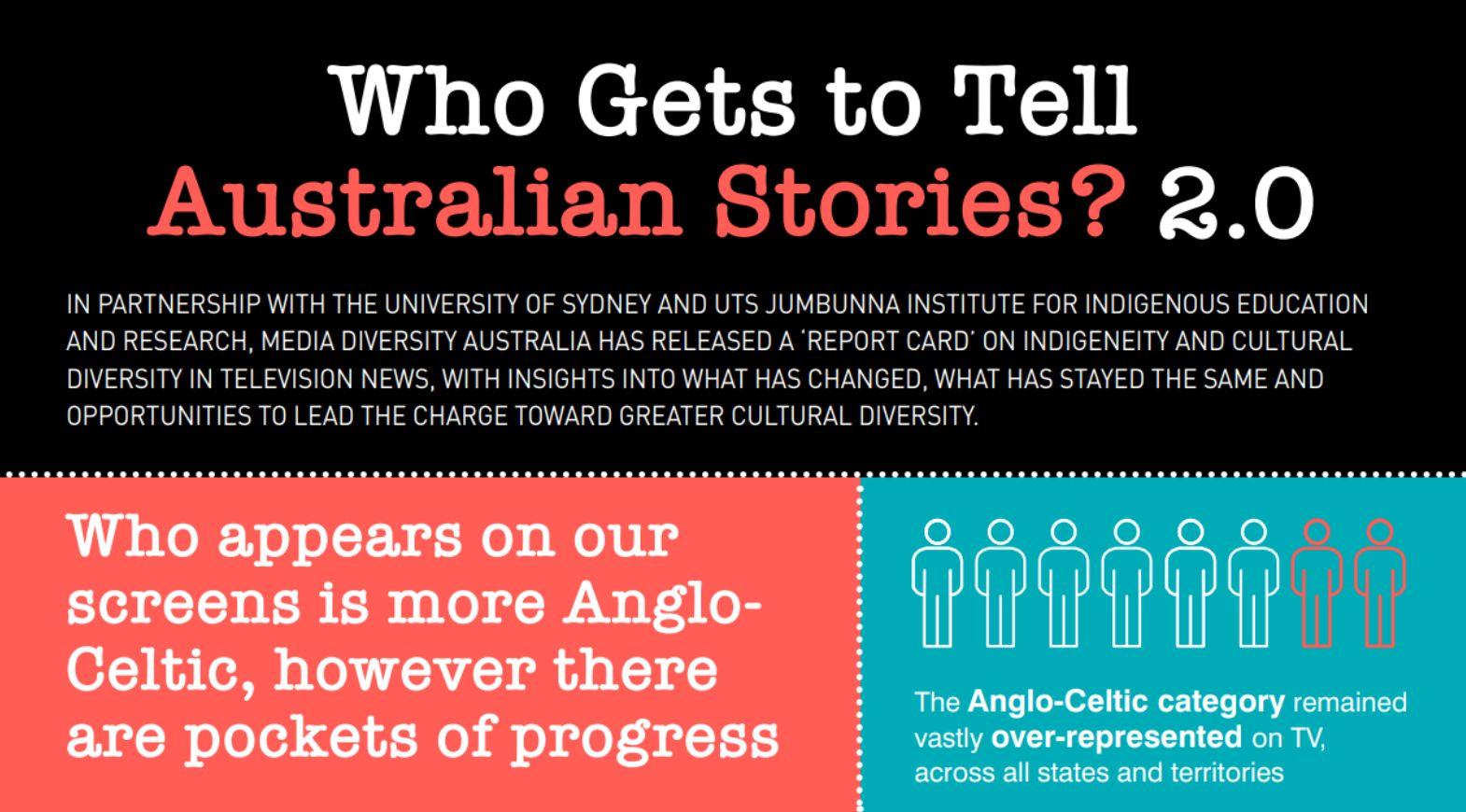 Who Gets to Tell Australian Stories? 2.0

IN PARTNERSHIP WITH THE UNIVERSITY OF SYDNEY AND UTS JUMBUNNA INSTITUTE FOR INDIGENOUS EDUCATION AND RESEARCH, MEDIA DIVERSITY AUSTRALIA HAS RELEASED A 'REPORT CARD' ON INDIGENEITY AND CULTURAL DIVERSITY IN TELEVISION NEWS, WITH INSIGHTS INTO WHAT HAS CHANGED, WHAT HAS STAYED THE SAME AND OPPORTUNITIES TO LEAD THE CHARGE TOWARD GREATER CULTURAL DIVERSITY.

Who appears on our screens is more Anglo-Celtic, however there are pockets of progress

The Anglo-Celtic category remained vastly over-represented on TV, across all states and territories